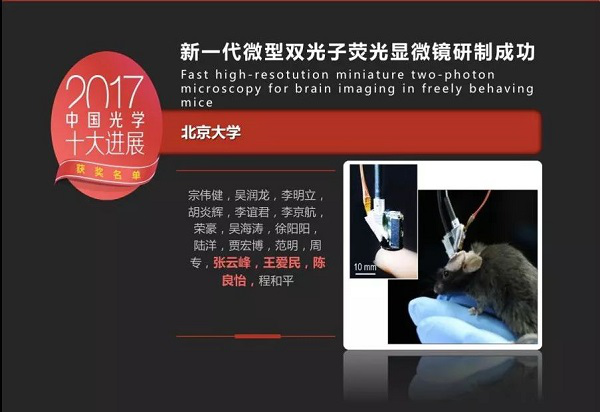 2017
中国光学
十大进展
获奖名单

新一代微型双光子荧光显微镜研制成功
Fast high-resotution miniature two-photon microscopy for brain imaging in freely behaving mice

北京大学

宗伟健，吴润龙，李明立，胡炎辉，李谊君，李京航，荣豪，吴海涛，徐阳阳，陆洋，贾宏博，范明，周专，张云峰，王爱民，陈良怡，程和平

10 mm